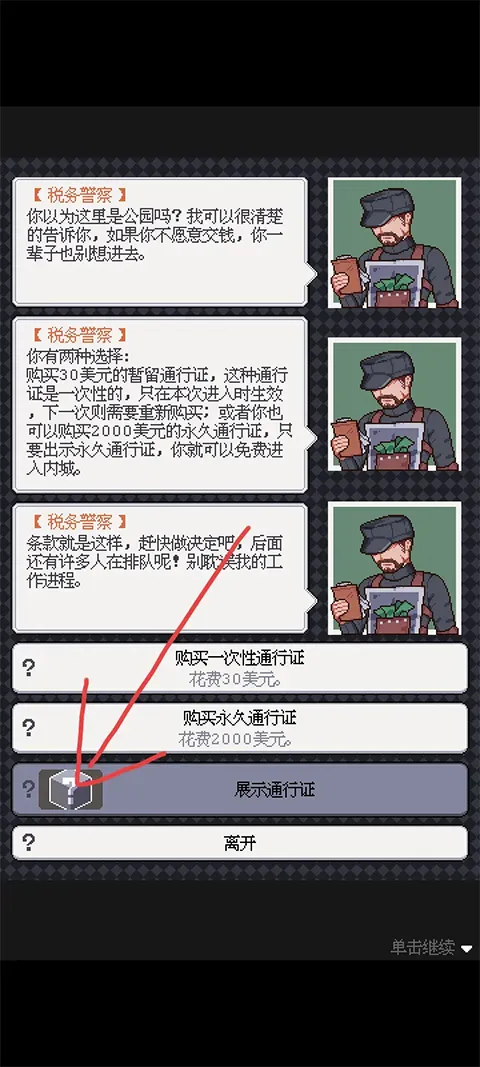 【 税务警察 】
你以为这里是公园吗？我可以很清楚的告诉你，如果你不愿意交钱，你一辈子也别想进去。

【 税务警察 】
你有两种选择：
购买30美元的暂留通行证，这种通行证是一次性的，只在本次进入时生效，下一次则需要重新购买；或者你也可以购买2000美元的永久通行证，只要出示永久通行证，你就可以免费进入内城。

【 税务警察 】
条款就是这样，赶快做决定吧，后面还有许多人在排队呢！别耽误我的工作进程。

?
购买一次性通行证
花费30美元。

?
购买永久通行证
花费2000美元。

?
?
展示通行证

?
离开

单击继续